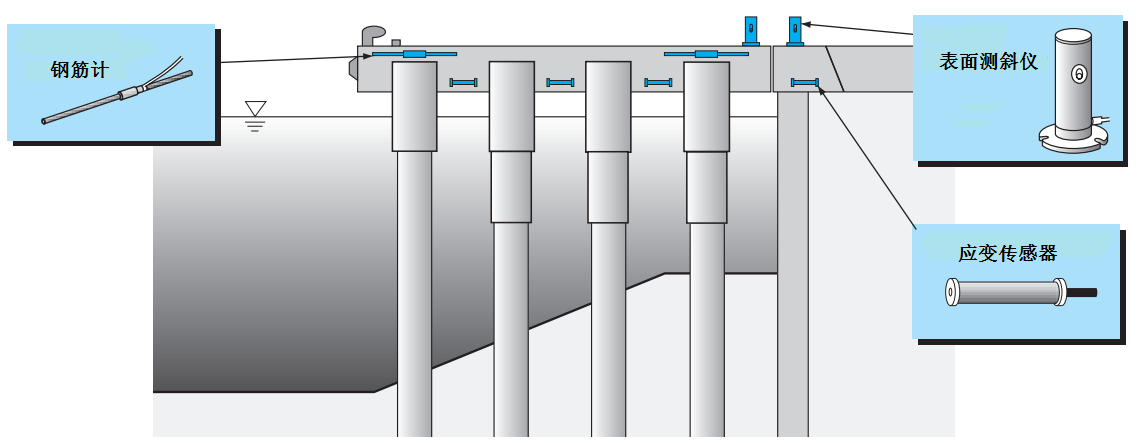 钢筋计

表面测斜仪

θ

应变传感器