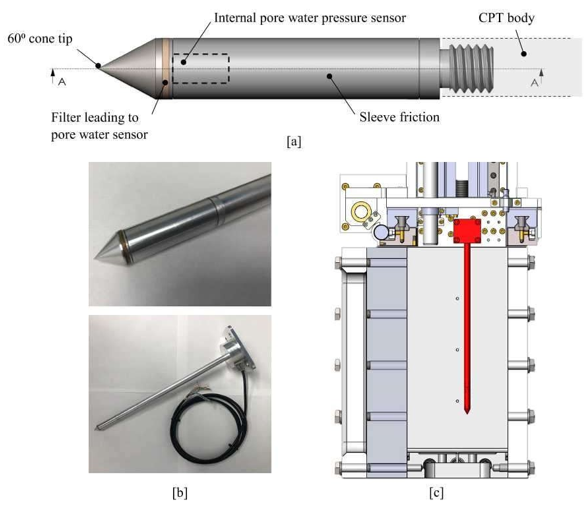 Internal pore water pressure sensor

CPT body

60º cone tip

A

A

Filter leading to pore water sensor

Sleeve friction

[a]

[b]

[c]